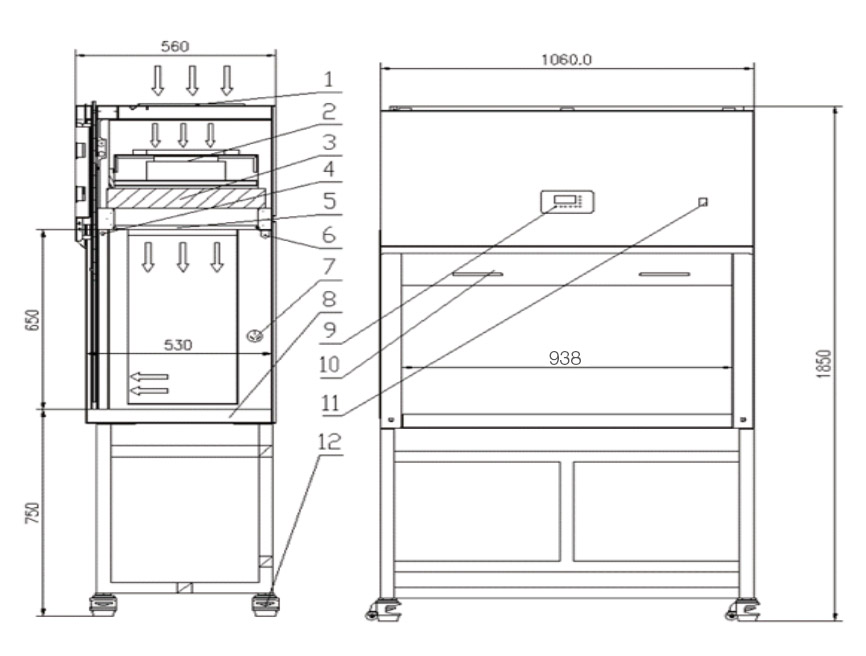 560
1
2
3
4
5
6
7
8
9
10
11
12
650
530
750
1060.0
938
1850